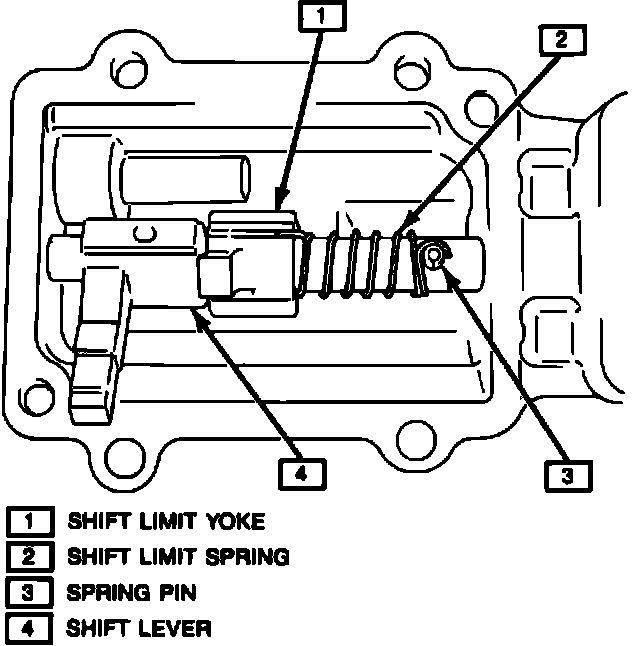 1
2
4
3
1 SHIFT LIMIT YOKE
2 SHIFT LIMIT SPRING
3 SPRING PIN
4 SHIFT LEVER