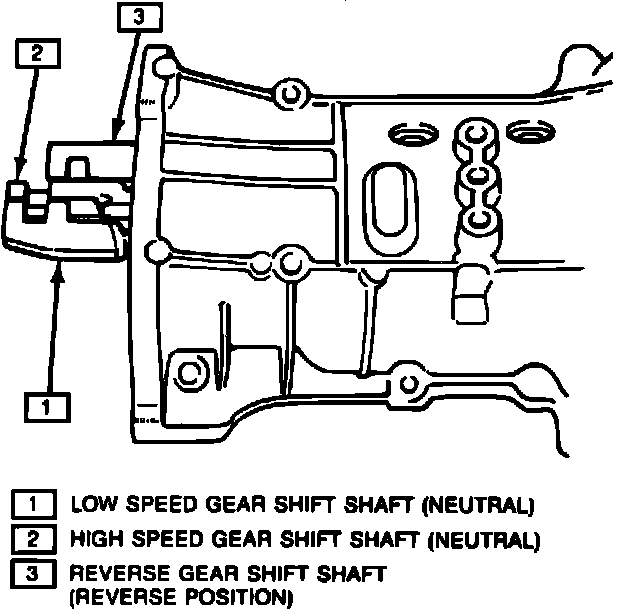 3

2

1

1 LOW SPEED GEAR SHIFT SHAFT (NEUTRAL)
2 HIGH SPEED GEAR SHIFT SHAFT (NEUTRAL)
3 REVERSE GEAR SHIFT SHAFT (REVERSE POSITION)