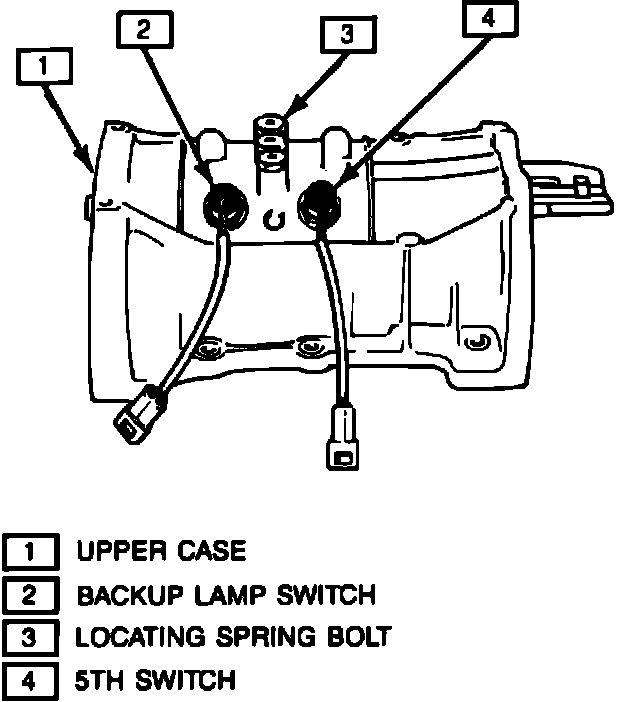 1
2
3
4

1 UPPER CASE
2 BACKUP LAMP SWITCH
3 LOCATING SPRING BOLT
4 5TH SWITCH