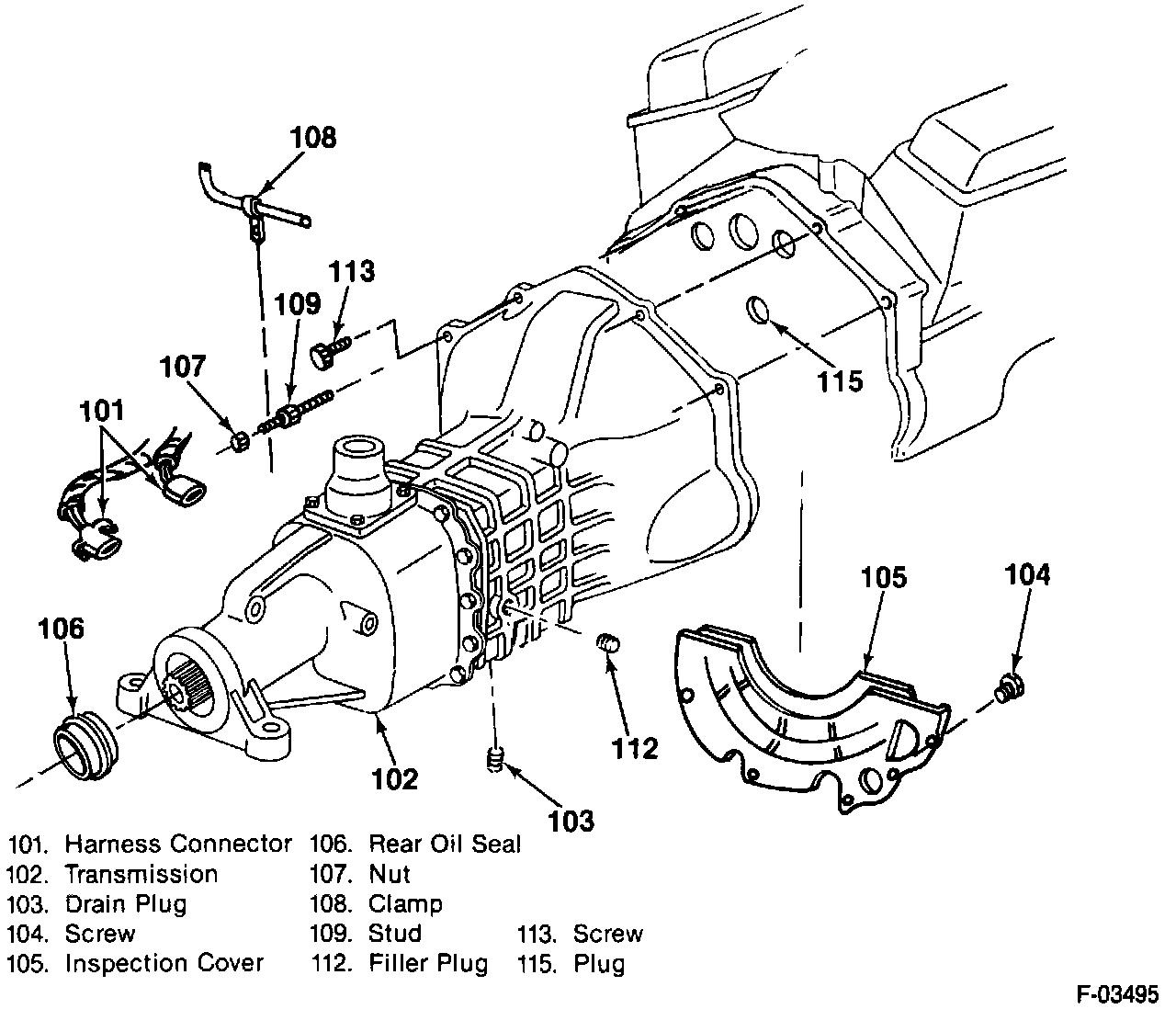 108
113
109
107
101
115
105
104
106
112
102
103

101. Harness Connector
102. Transmission
103. Drain Plug
104. Screw
105. Inspection Cover

106. Rear Oil Seal
107. Nut
108. Clamp
109. Stud
112. Filler Plug

113. Screw
115. Plug

F-03495