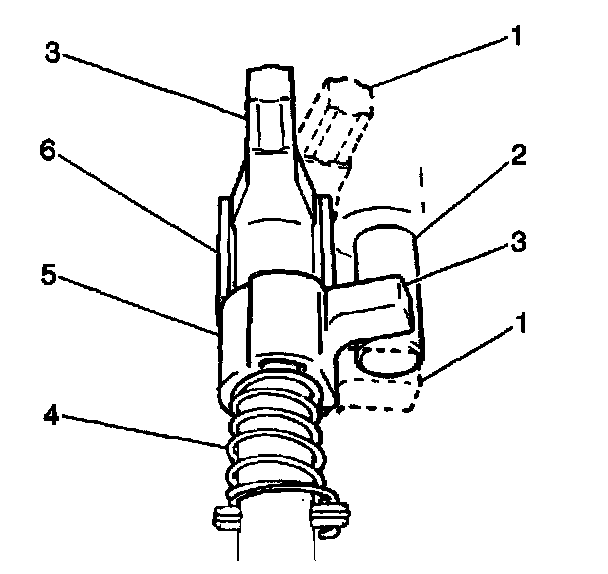 3
1
6
2
3
5
1
4