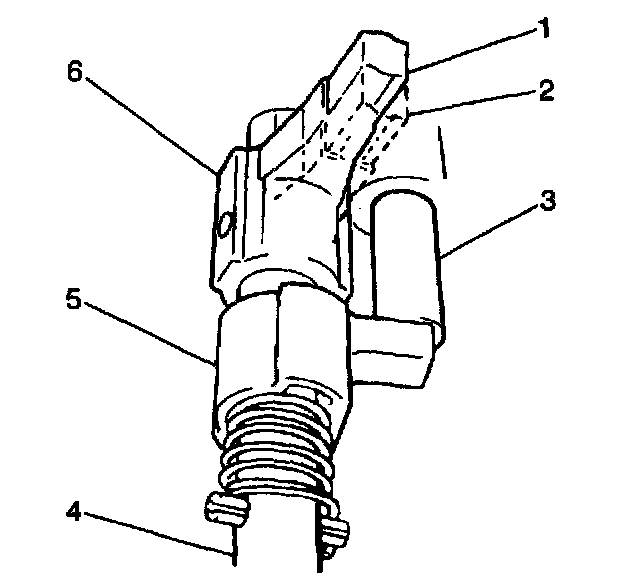 1
6
2
3
5
4