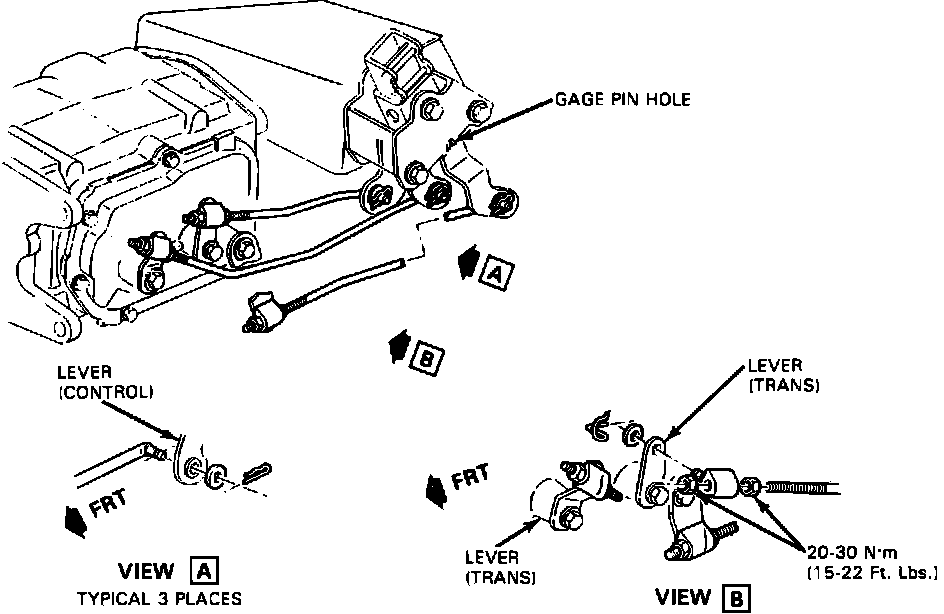 GAGE PIN HOLE

A

B

LEVER
(CONTROL)

FRT

VIEW A
TYPICAL 3 PLACES

LEVER
(TRANS)

FRT

LEVER
(TRANS)

20-30 N·m
(15-22 Ft. Lbs.)

VIEW B