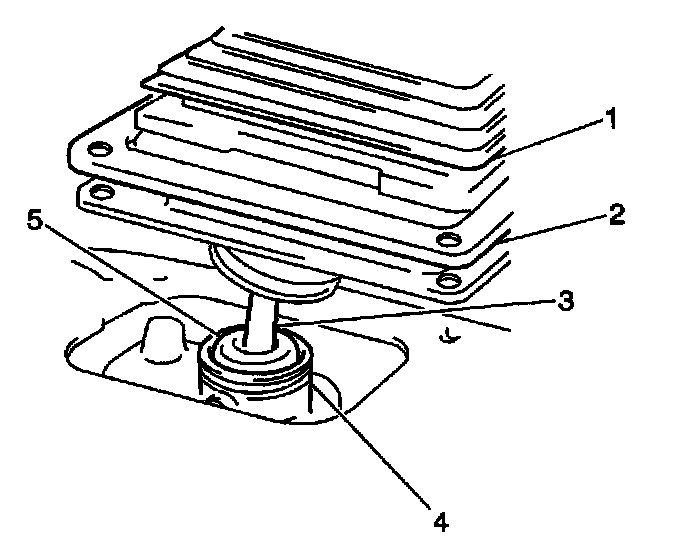 1
2
5
3
4