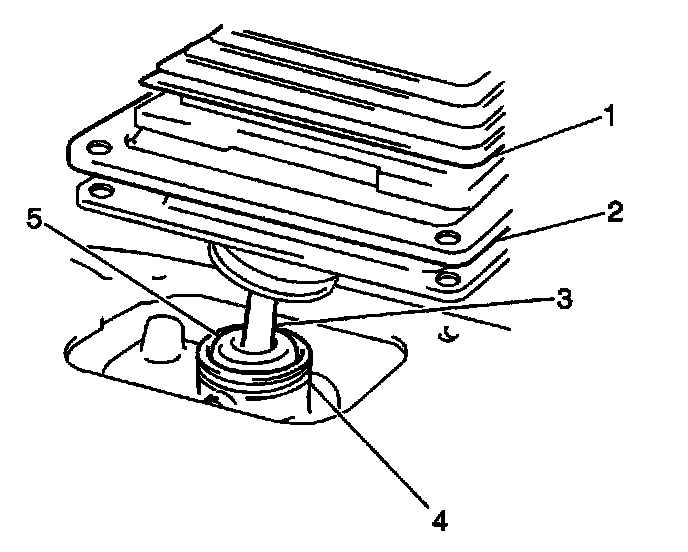 1
2
5
3
4