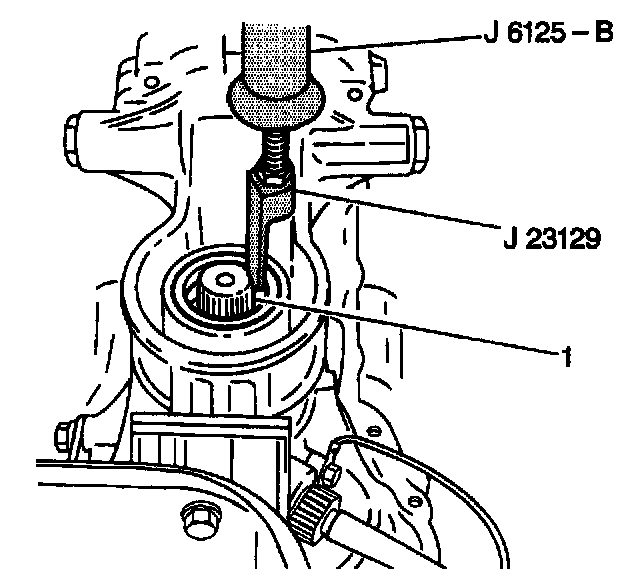 J 6125 – B

J 23129

1