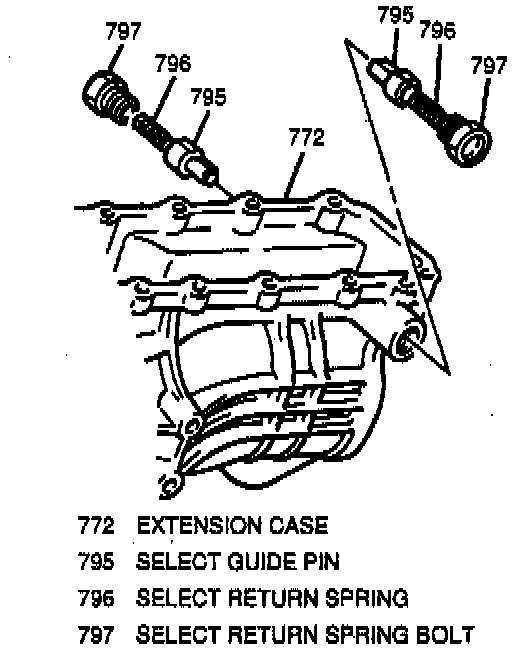 797
796
795
772
795
796
797

772 EXTENSION CASE
795 SELECT GUIDE PIN
796 SELECT RETURN SPRING
797 SELECT RETURN SPRING BOLT