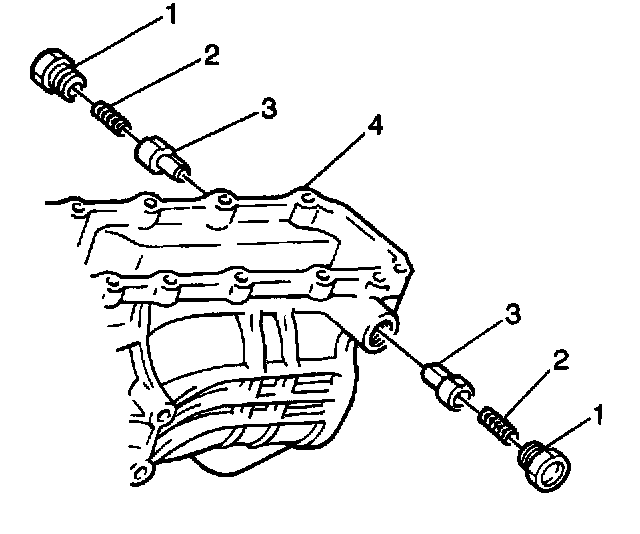 1
2
3
4
3
2
1