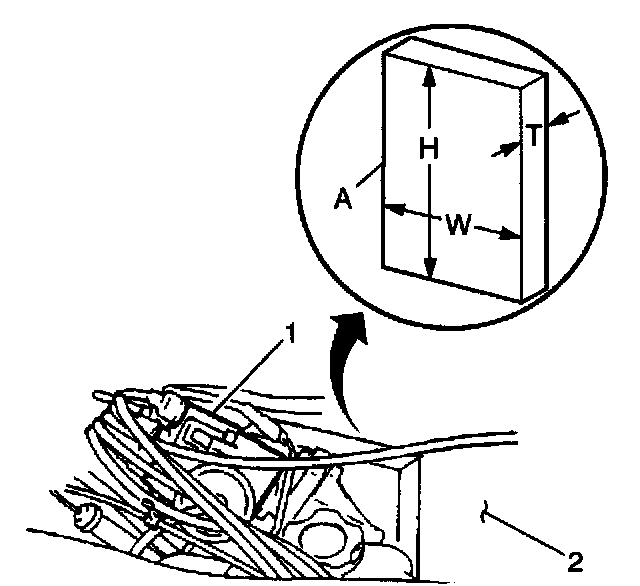 H
T
A
W
1
2