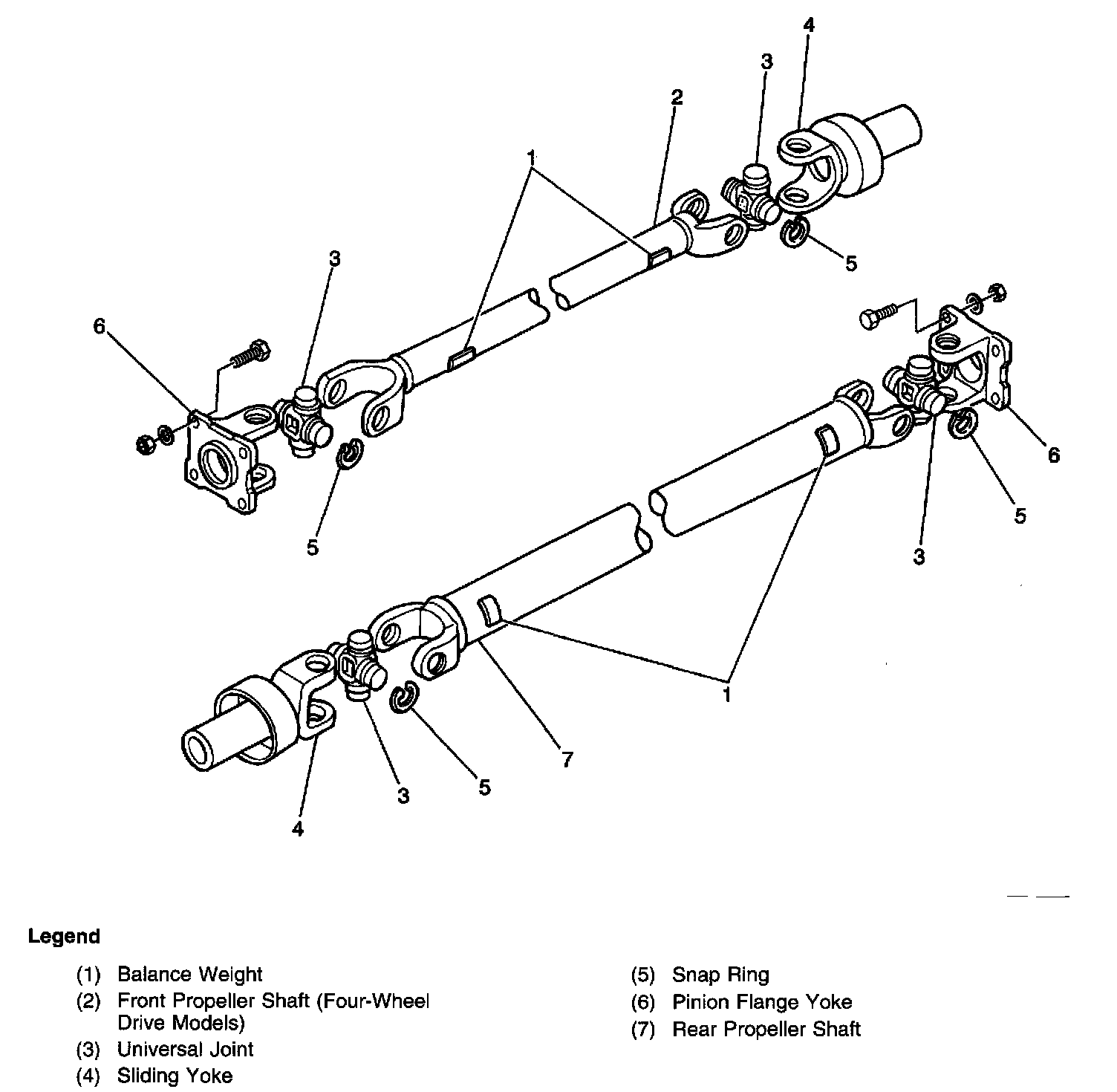 4
3
2
1
5
3
6
6
5
5
3
1
7
5
3
4

Legend

(1) Balance Weight
(2) Front Propeller Shaft (Four-Wheel Drive Models)
(3) Universal Joint
(4) Sliding Yoke

(5) Snap Ring
(6) Pinion Flange Yoke
(7) Rear Propeller Shaft