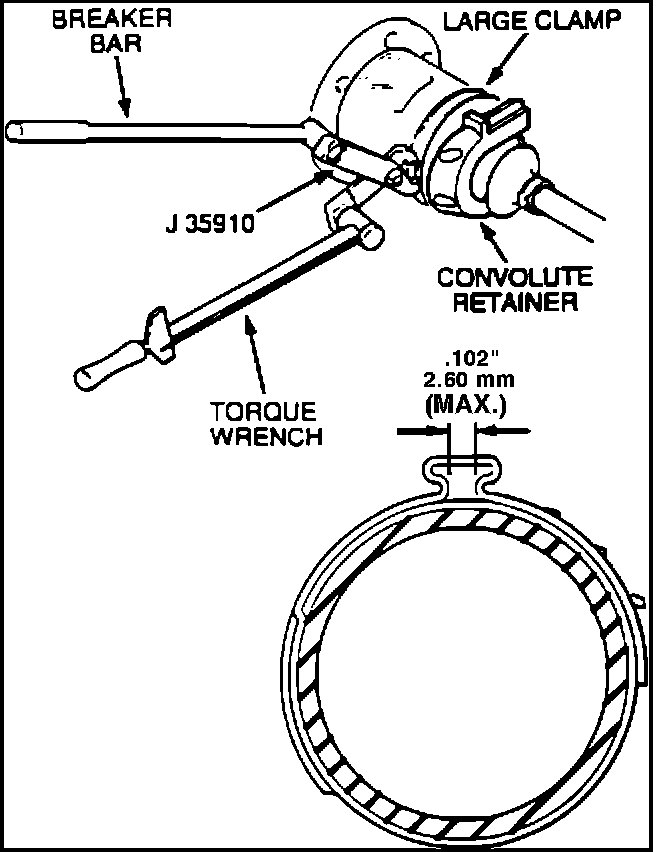 BREAKER BAR

LARGE CLAMP

J 35910

CONVOLUTE RETAINER

TORQUE WRENCH

.102"
2.60 mm
(MAX.)