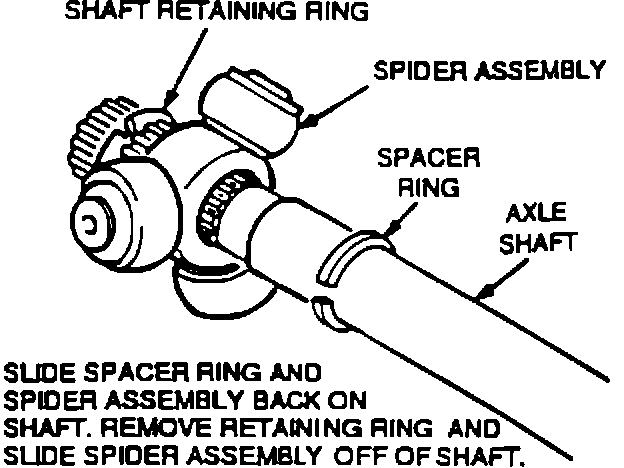 SHAFT RETAINING RING

SPIDER ASSEMBLY

SPACER RING

AXLE SHAFT

SLIDE SPACER RING AND SPIDER ASSEMBLY BACK ON SHAFT. REMOVE RETAINING RING AND SLIDE SPIDER ASSEMBLY OFF OF SHAFT.