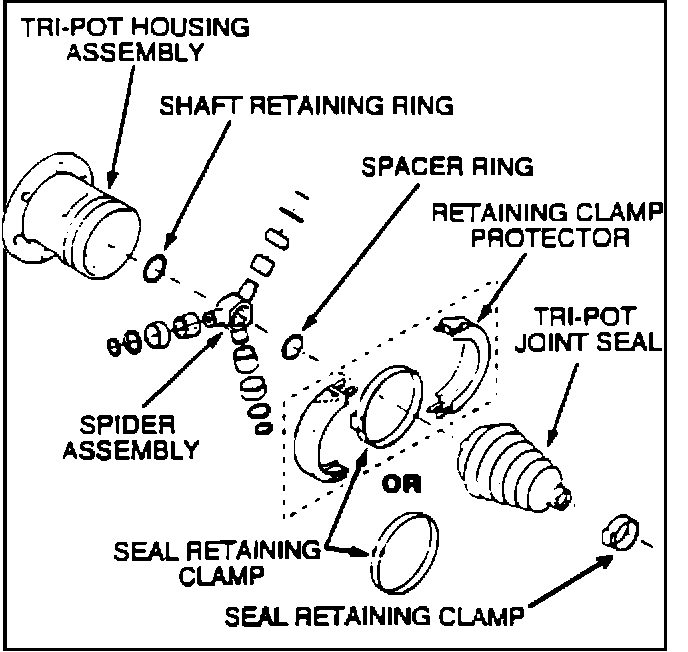 TRI-POT HOUSING ASSEMBLY

SHAFT RETAINING RING

SPACER RING

RETAINING CLAMP PROTECTOR

TRI-POT JOINT SEAL

SPIDER ASSEMBLY

OR

SEAL RETAINING CLAMP

SEAL RETAINING CLAMP