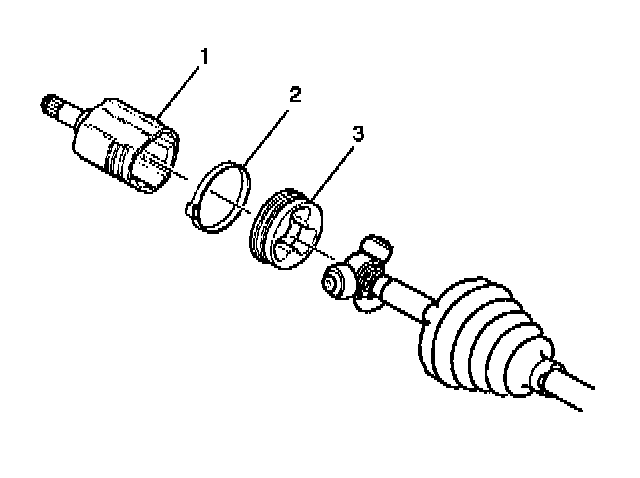 1
2
3