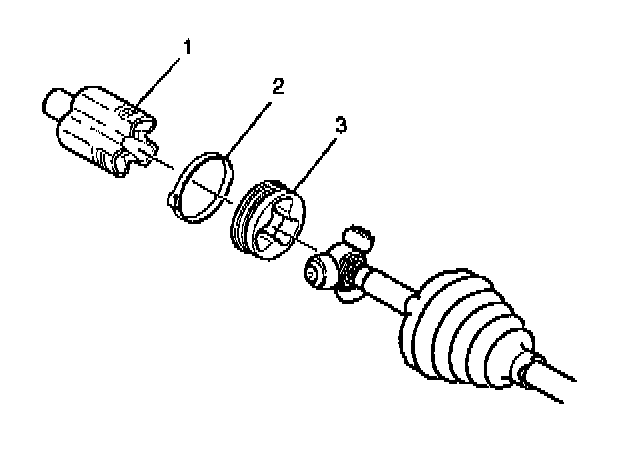 1
2
3