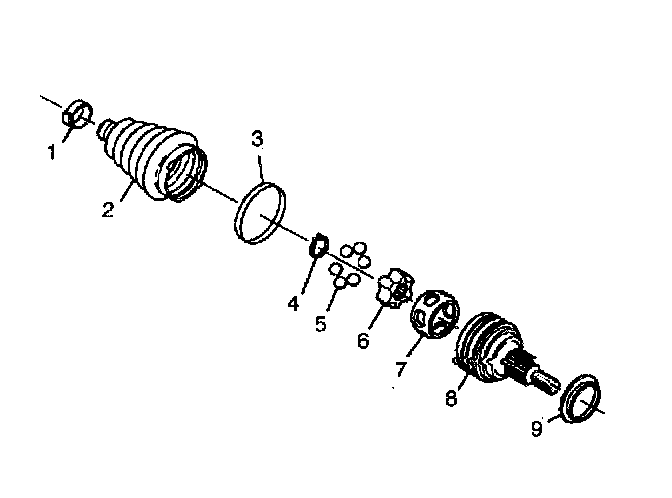 1
2
3
4
5
6
7
8
9