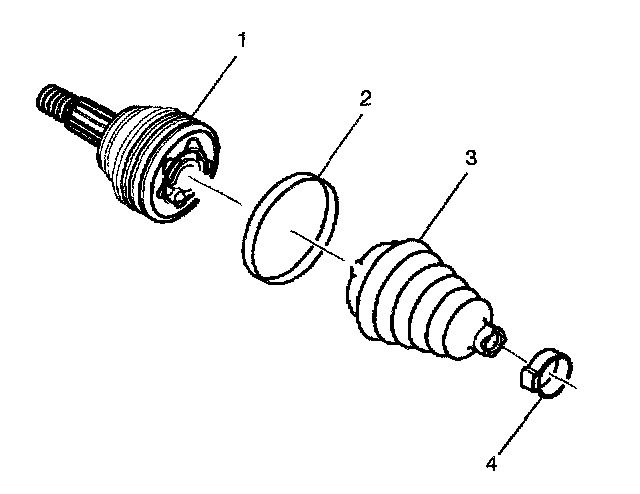 1
2
3
4