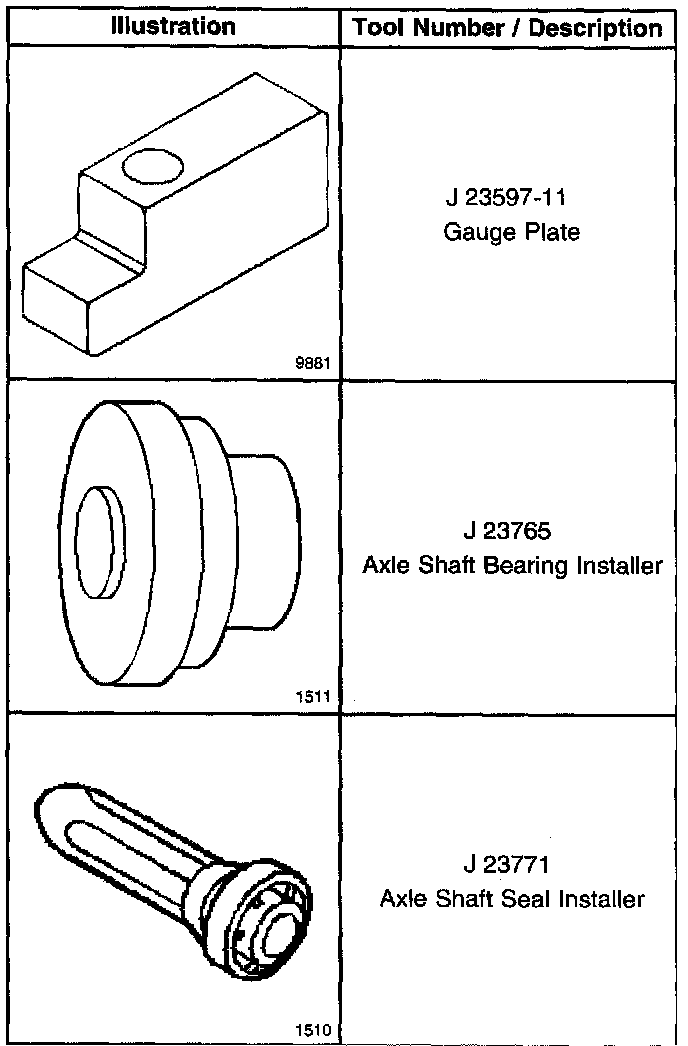 | Illustration | Tool Number / Description |
|---|---|
| 9881 | J 23597-11 Gauge Plate |
| 1511 | J 23765 Axle Shaft Bearing Installer |
| 1510 | J 23771 Axle Shaft Seal Installer |