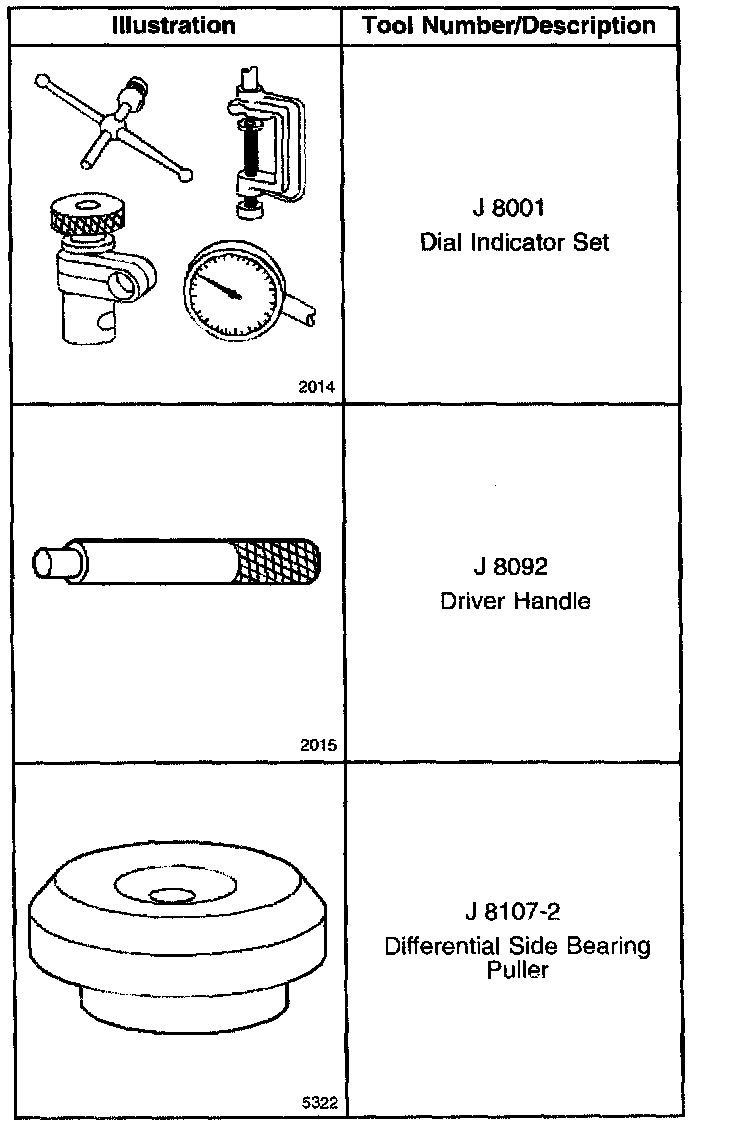 | Illustration | Tool Number/Description |
|---|---|
| 2014 | J 8001 Dial Indicator Set |
| 2015 | J 8092 Driver Handle |
| 5322 | J 8107-2 Differential Side Bearing Puller |