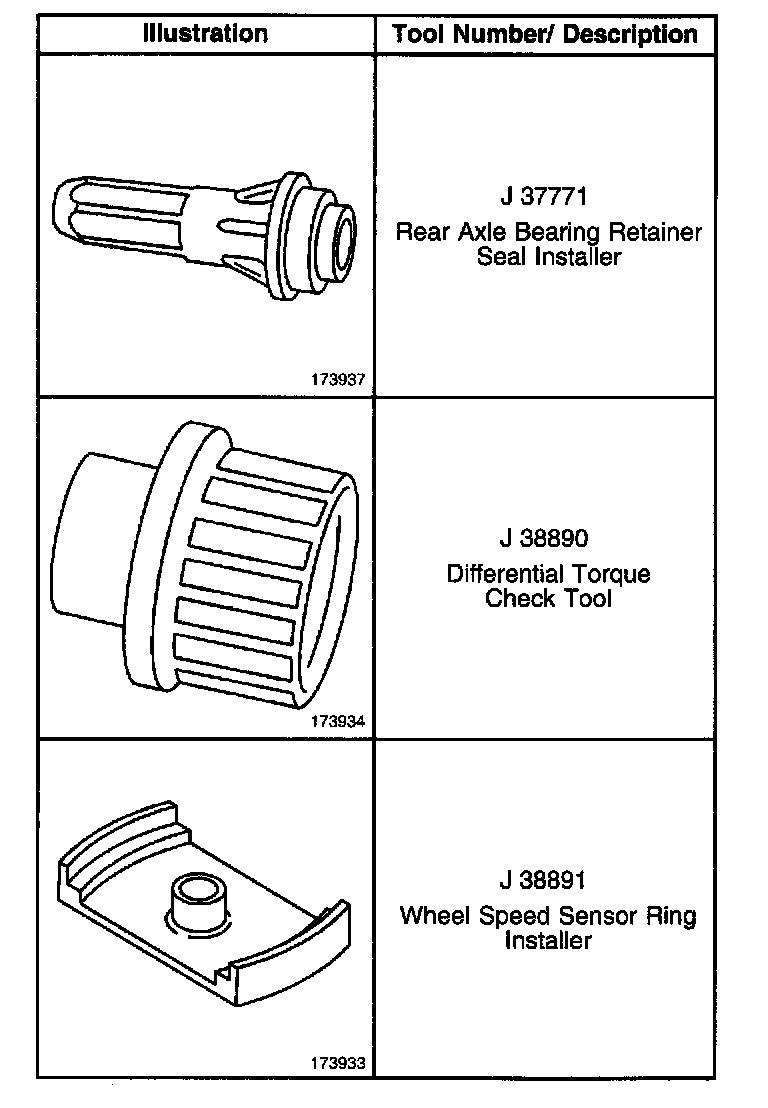 | Illustration | Tool Number/ Description |
|---|---|
| 173937 | J 37771 Rear Axle Bearing Retainer Seal Installer |
| 173934 | J 38890 Differential Torque Check Tool |
| 173933 | J 38891 Wheel Speed Sensor Ring Installer |