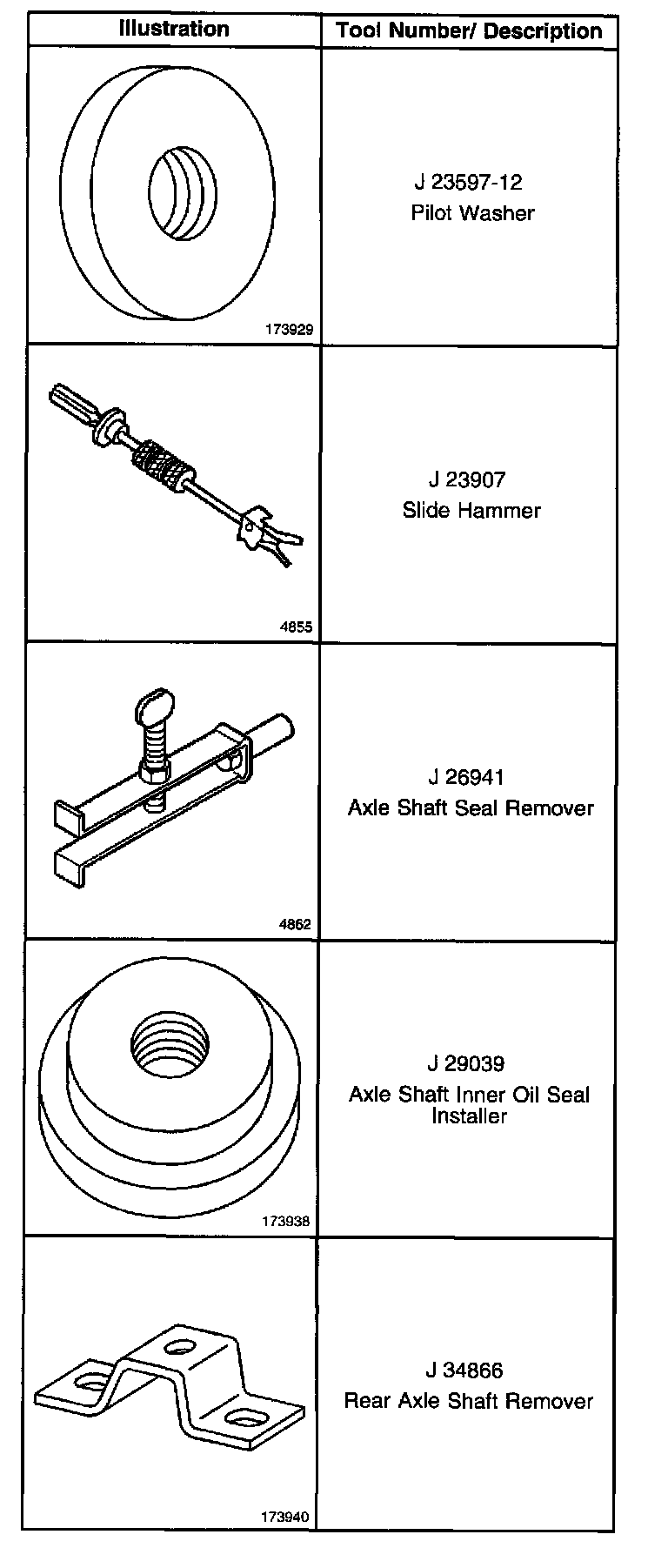 | Illustration | Tool Number/ Description |
|---|---|
| 173929 | J 23597-12 Pilot Washer |
| 4855 | J 23907 Slide Hammer |
| 4862 | J 26941 Axle Shaft Seal Remover |
| 173938 | J 29039 Axle Shaft Inner Oil Seal Installer |
| 173940 | J 34866 Rear Axle Shaft Remover |