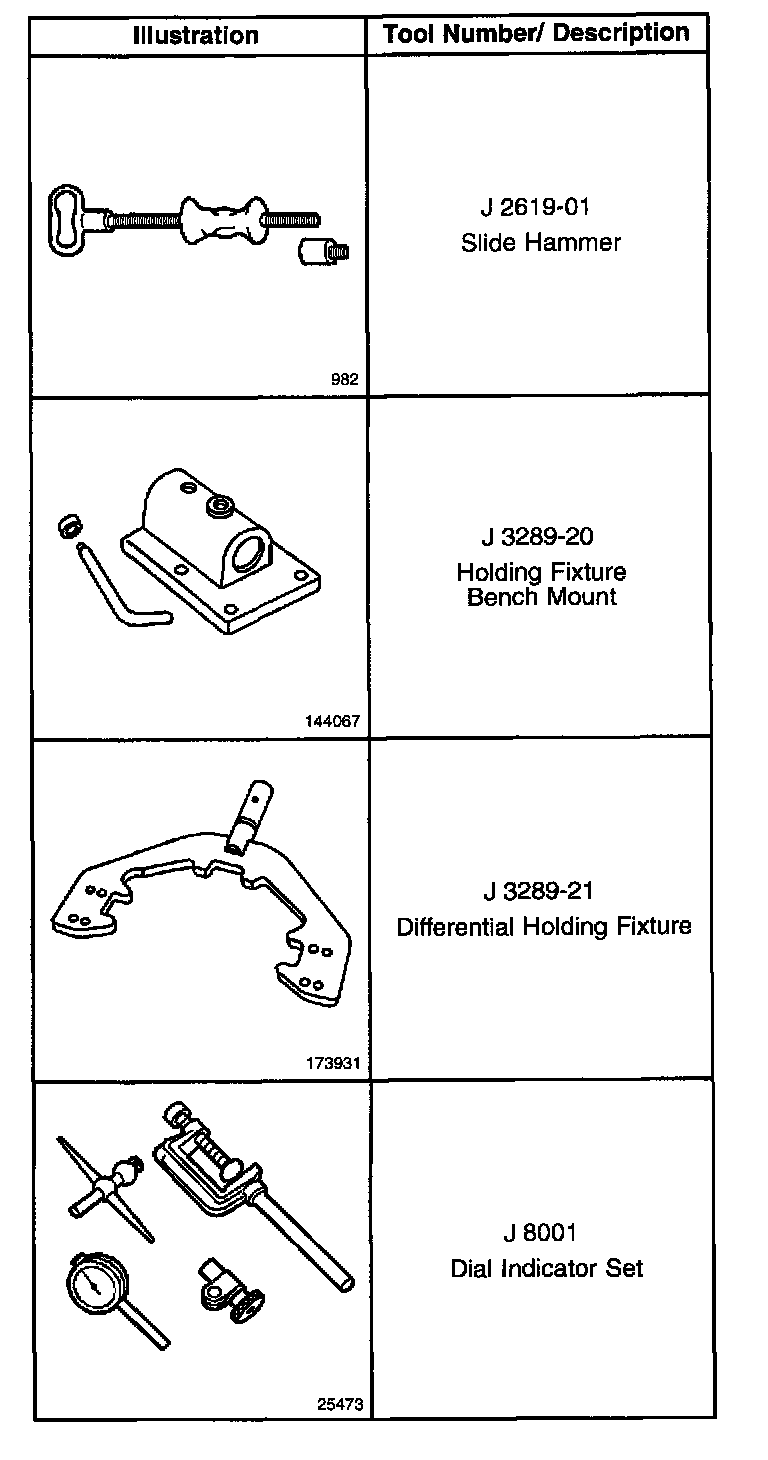 | Illustration | Tool Number/ Description |
|---|---|
| 982 | J 2619-01 Slide Hammer |
| 144067 | J 3289-20 Holding Fixture Bench Mount |
| 173931 | J 3289-21 Differential Holding Fixture |
| 25473 | J 8001 Dial Indicator Set |