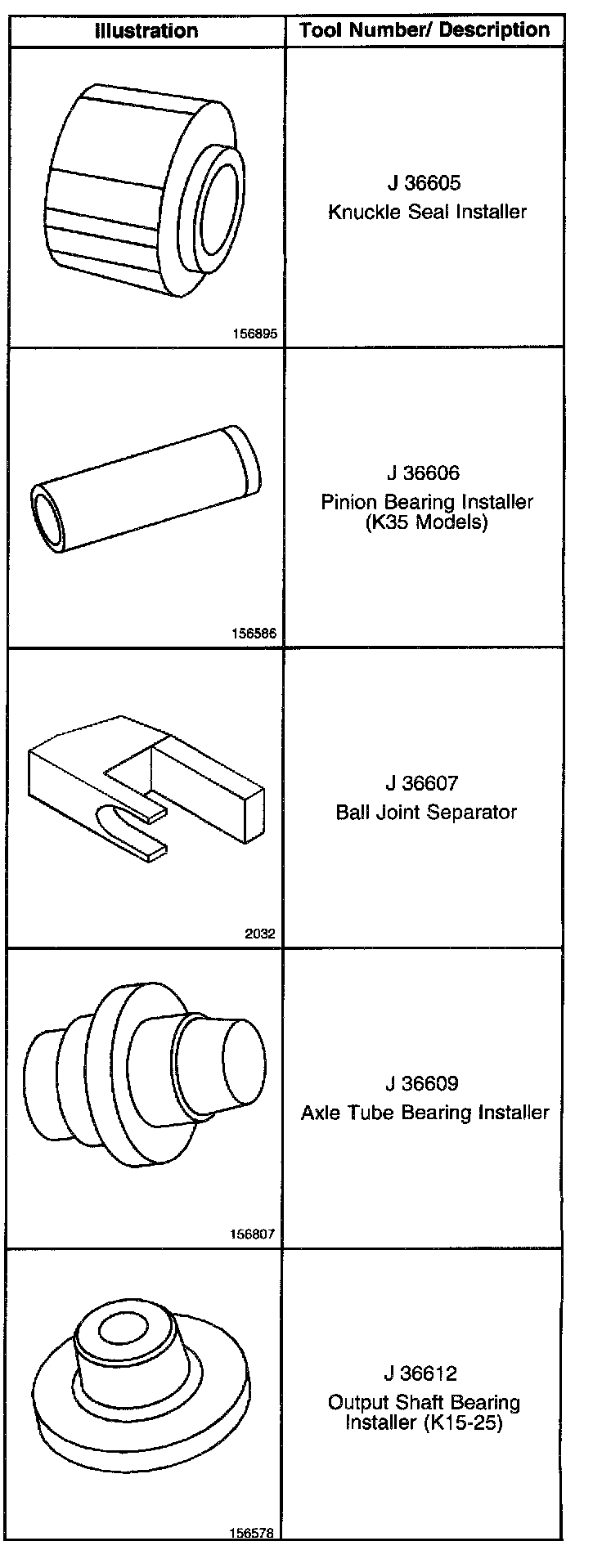 | Illustration | Tool Number/ Description |
|---|---|
| 156895 | J 36605 Knuckle Seal Installer |
| 156586 | J 36606 Pinion Bearing Installer (K35 Models) |
| 2032 | J 36607 Ball Joint Separator |
| 156807 | J 36609 Axle Tube Bearing Installer |
| 156578 | J 36612 Output Shaft Bearing Installer (K15-25) |