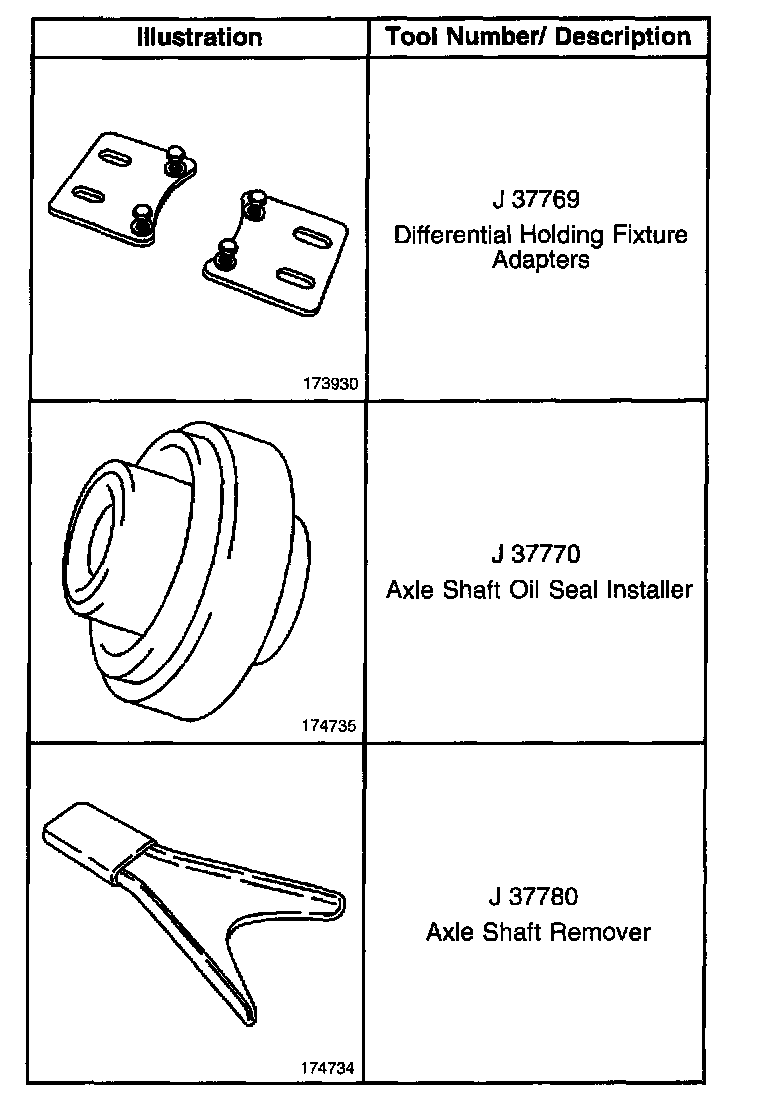 | Illustration | Tool Number/ Description |
|---|---|
| 173930 | J 37769 Differential Holding Fixture Adapters |
| 174735 | J 37770 Axle Shaft Oil Seal Installer |
| 174734 | J 37780 Axle Shaft Remover |