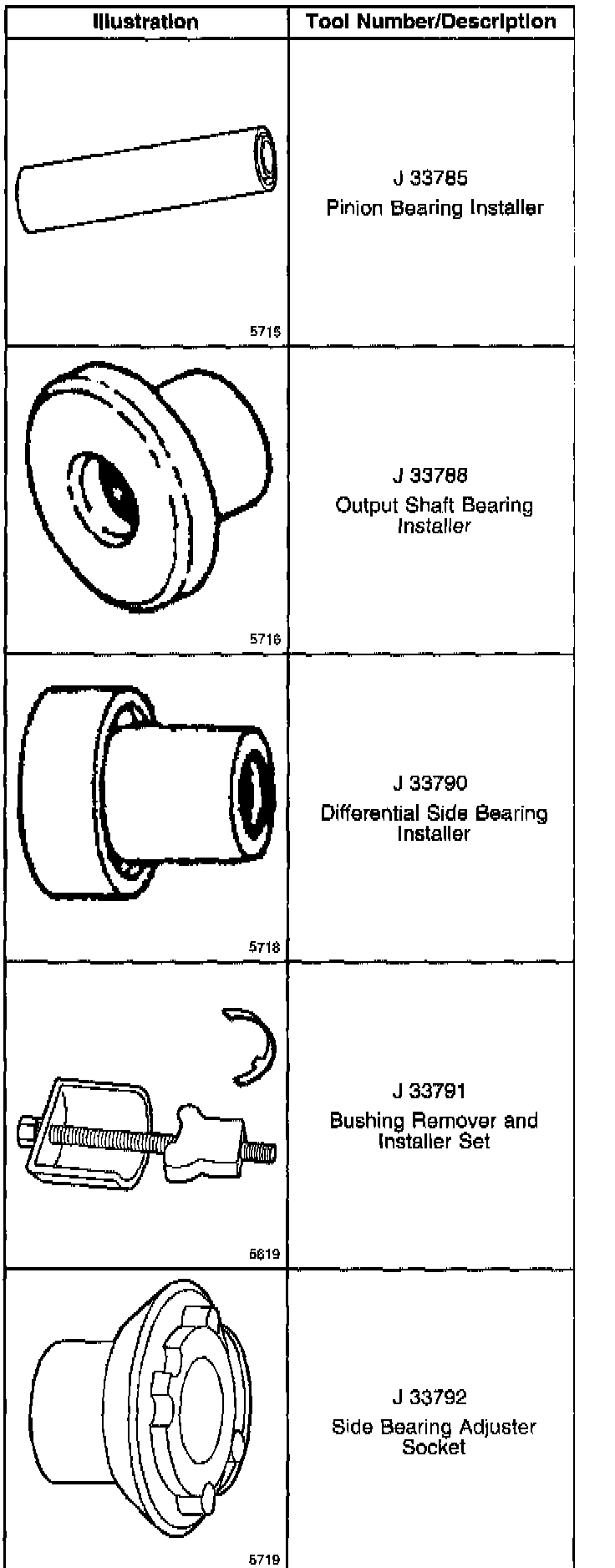 | Illustration | Tool Number/Description |
|---|---|
| 5715 | J 33785 Pinion Bearing Installer |
| 5716 | J 33788 Output Shaft Bearing Installer |
| 5718 | J 33790 Differential Side Bearing Installer |
| 5619 | J 33791 Bushing Remover and Installer Set |
| 5719 | J 33792 Side Bearing Adjuster Socket |