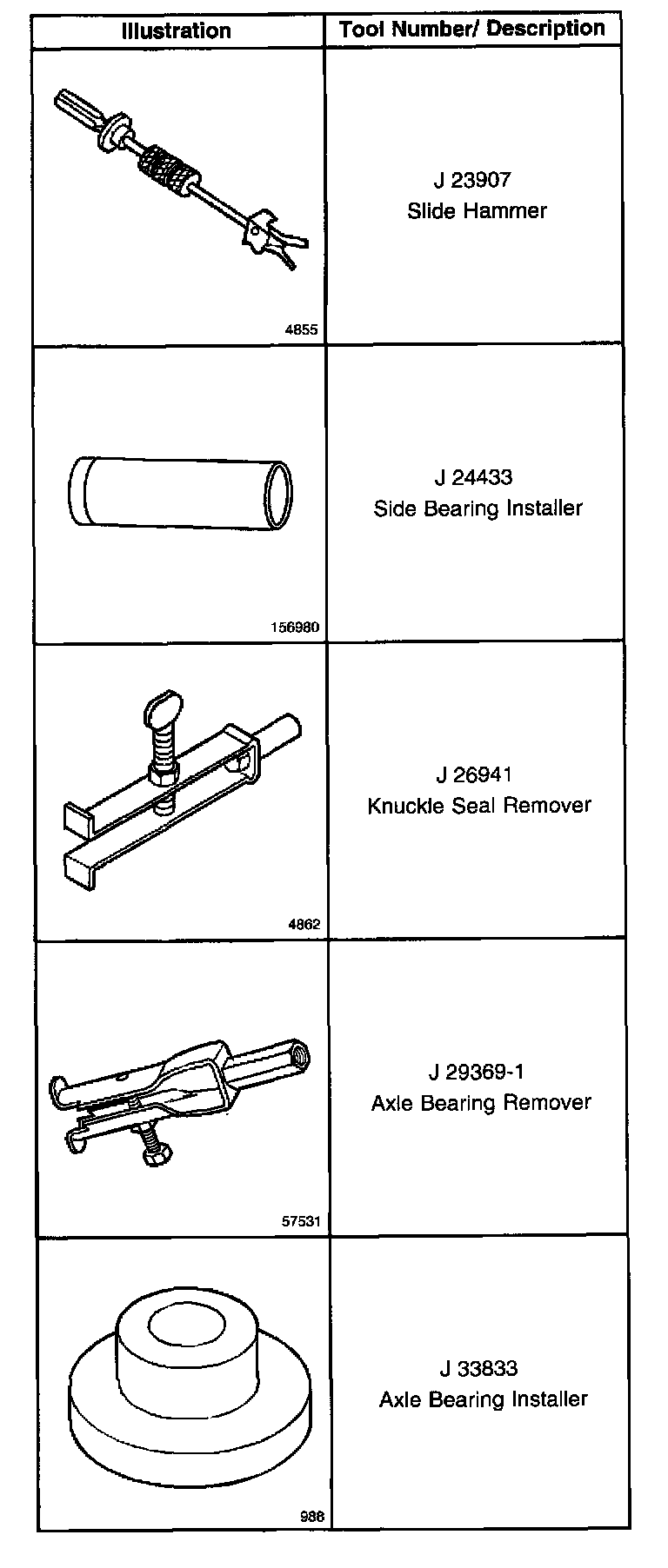 | Illustration | Tool Number/ Description |
|---|---|
| 4855 | J 23907 Slide Hammer |
| 156980 | J 24433 Side Bearing Installer |
| 4862 | J 26941 Knuckle Seal Remover |
| 57531 | J 29369-1 Axle Bearing Remover |
| 988 | J 33833 Axle Bearing Installer |