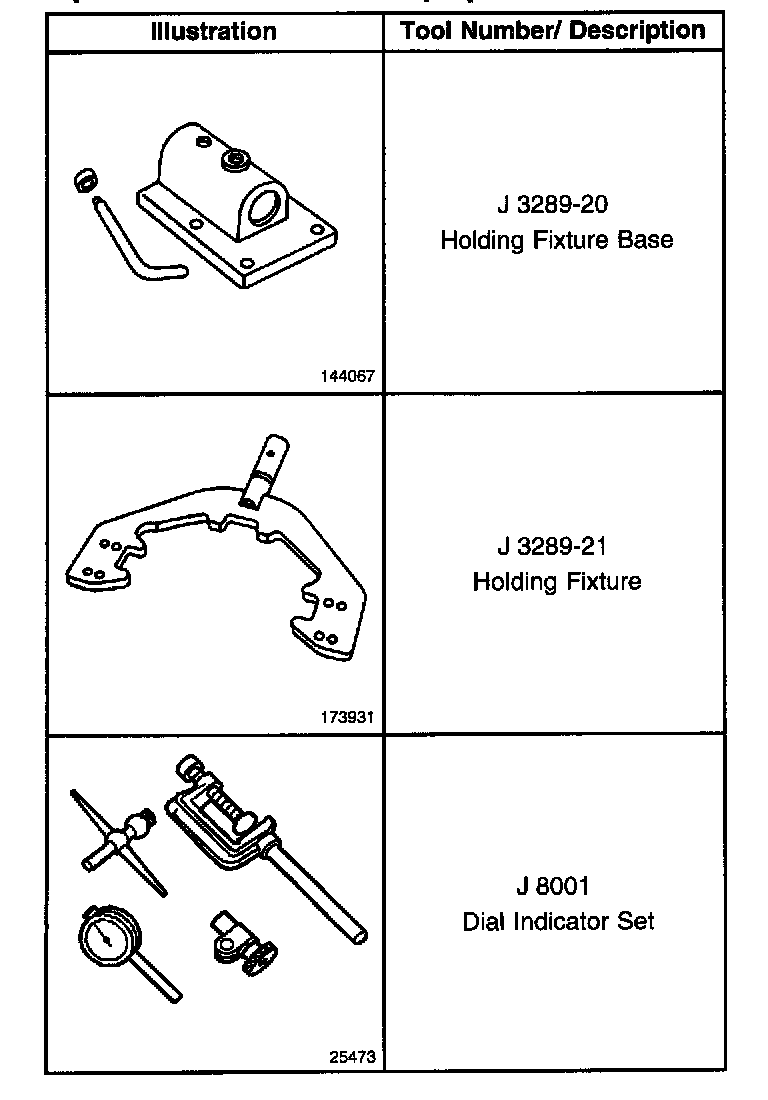 | Illustration | Tool Number/ Description |
|---|---|
| 144067 | J 3289-20 Holding Fixture Base |
| 173931 | J 3289-21 Holding Fixture |
| 25473 | J 8001 Dial Indicator Set |