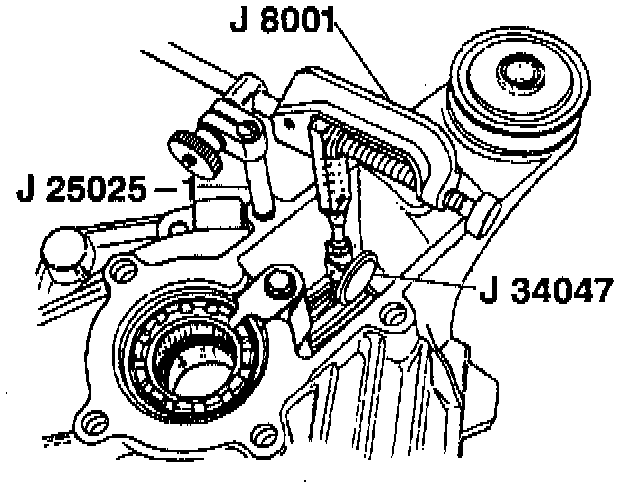 J 8001

J 25025 – 1

J 34047