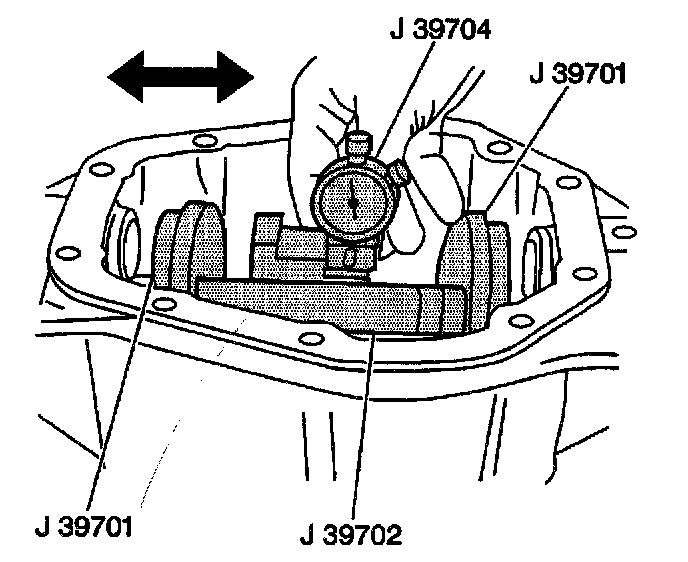 J 39704

J 39701

J 39701

J 39702