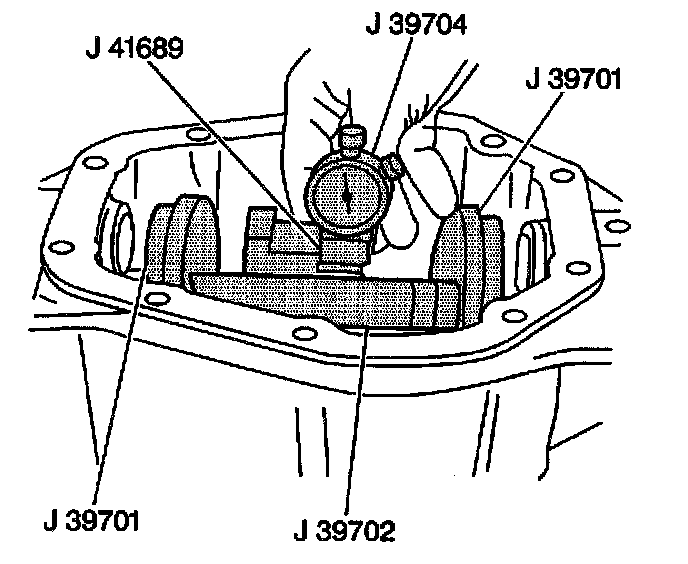 J 39704
J 41689
J 39701
J 39701
J 39702