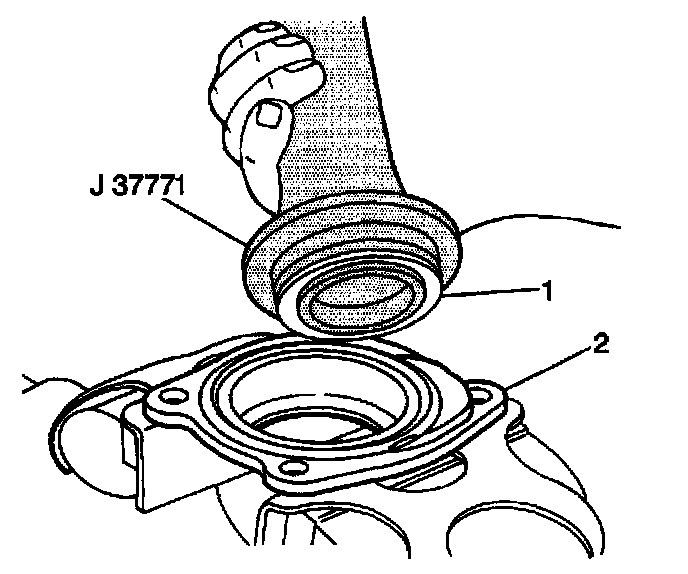 J 37771

1

2