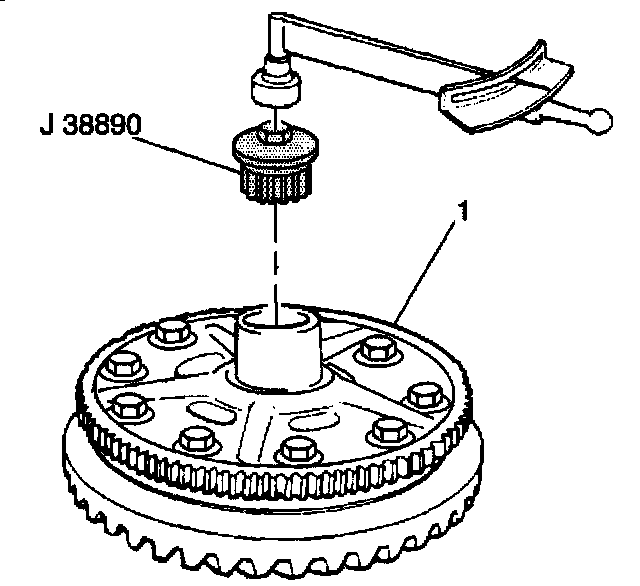 J 38890

1