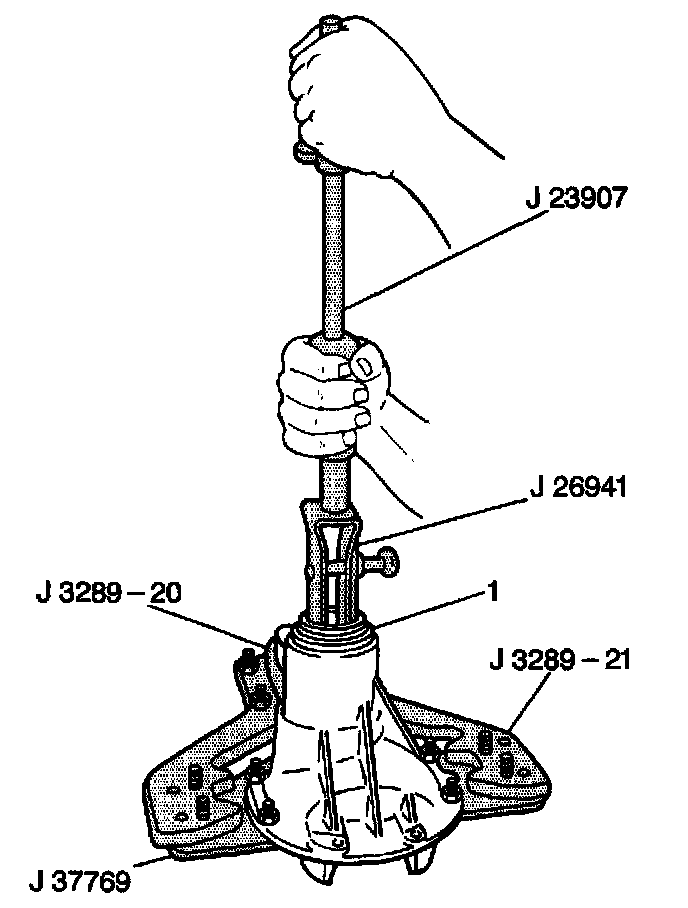 J 23907

J 26941

J 3289 – 20

1

J 3289 – 21

J 37769