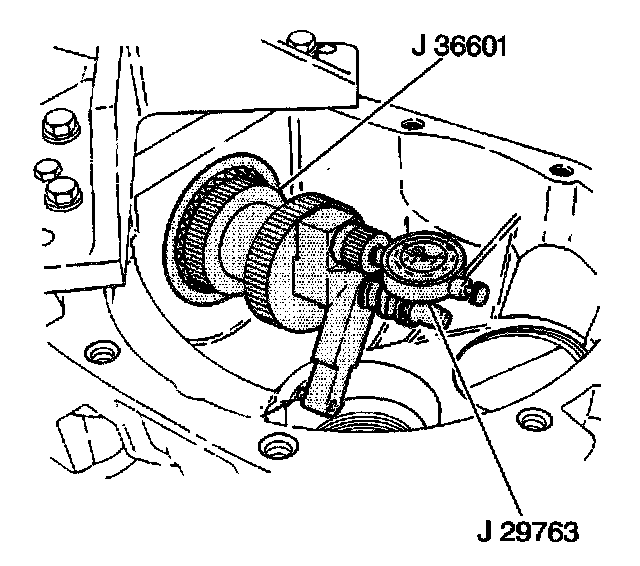 J 36601

J 29763