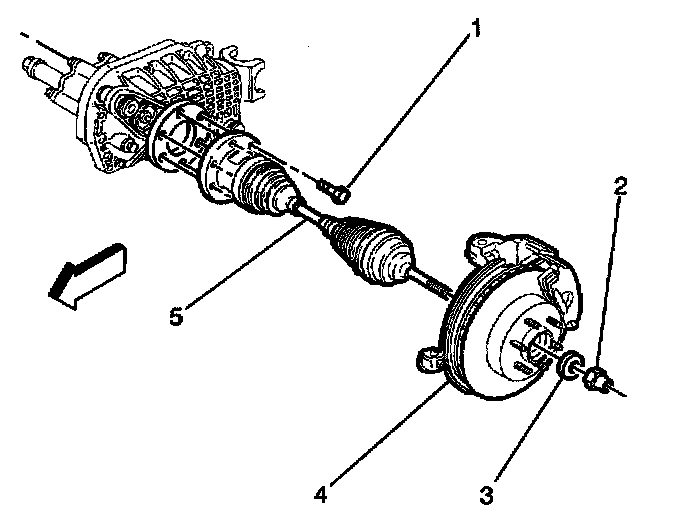 1
2
5
4
3