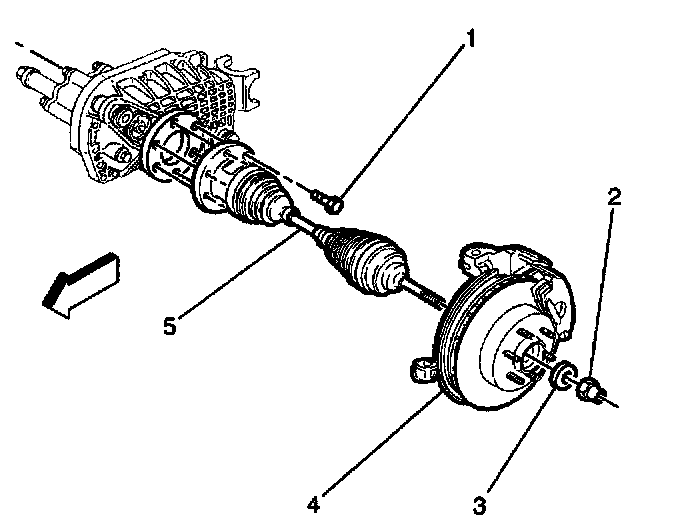 1
2
5
4
3