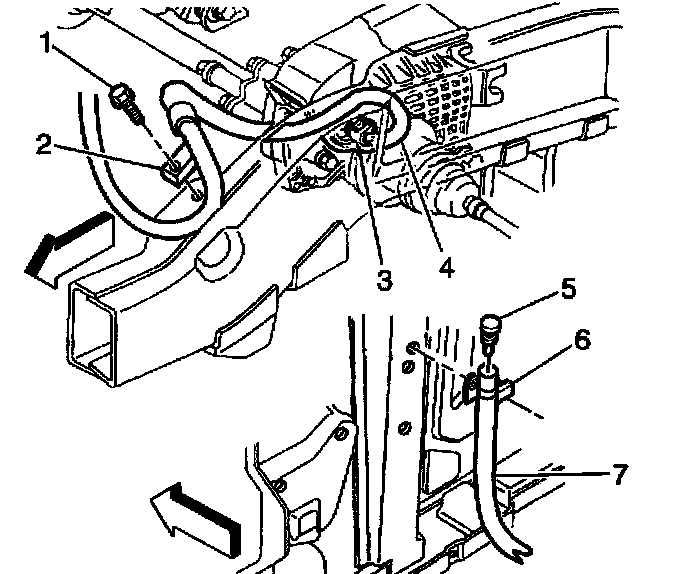 1
2
3
4
5
6
7