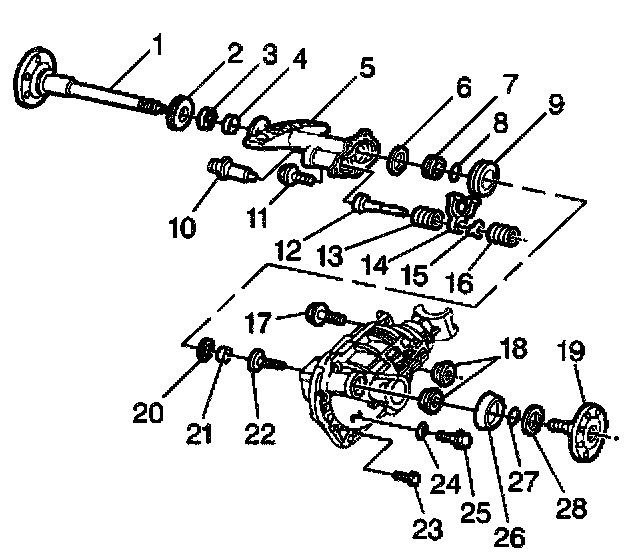 1
2
3
4
5
6
7
8
9
10
11
12
13
14
15
16
17
18
19
20
21
22
24
25
27
28
23
26