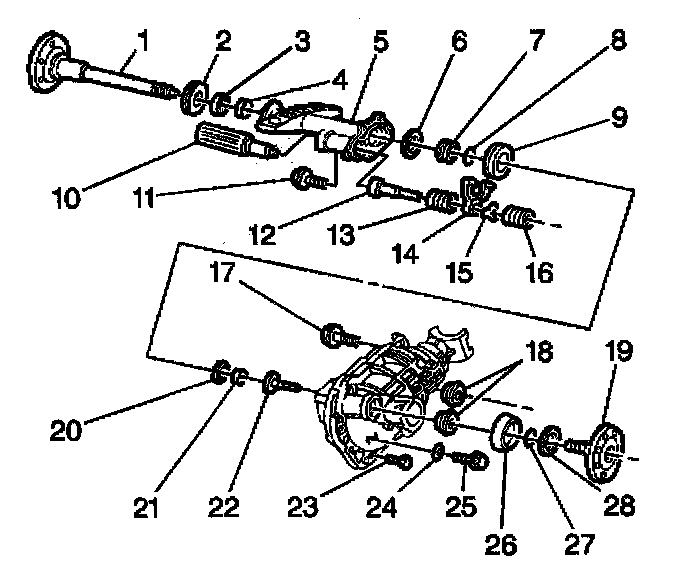 1
2
3
4
5
6
7
8
9
10
11
12
13
14
15
16
17
18
19
20
21
22
23
24
25
26
27
28