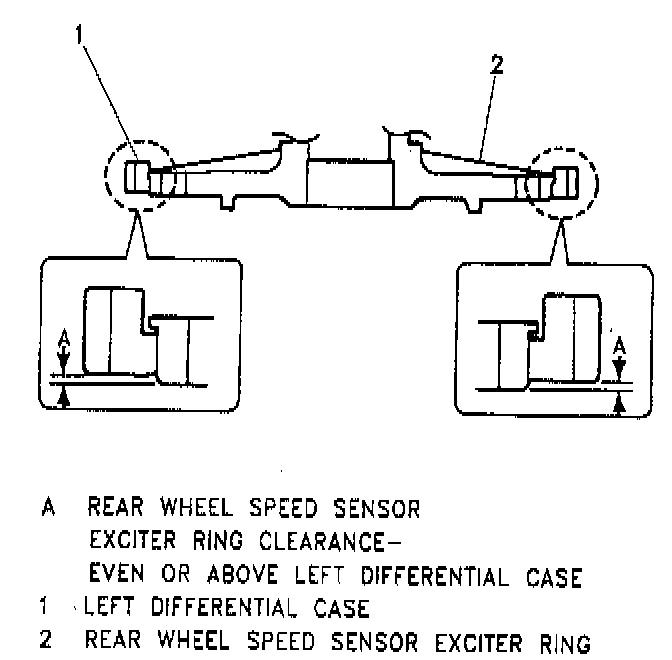 1

2

A

A

A REAR WHEEL SPEED SENSOR EXCITER RING CLEARANCE– EVEN OR ABOVE LEFT DIFFERENTIAL CASE
1 LEFT DIFFERENTIAL CASE
2 REAR WHEEL SPEED SENSOR EXCITER RING