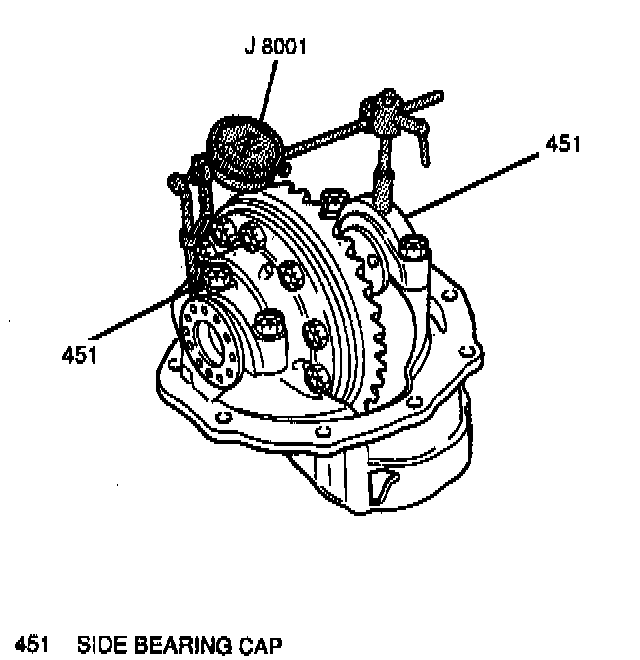 J 8001

451

451

451 SIDE BEARING CAP