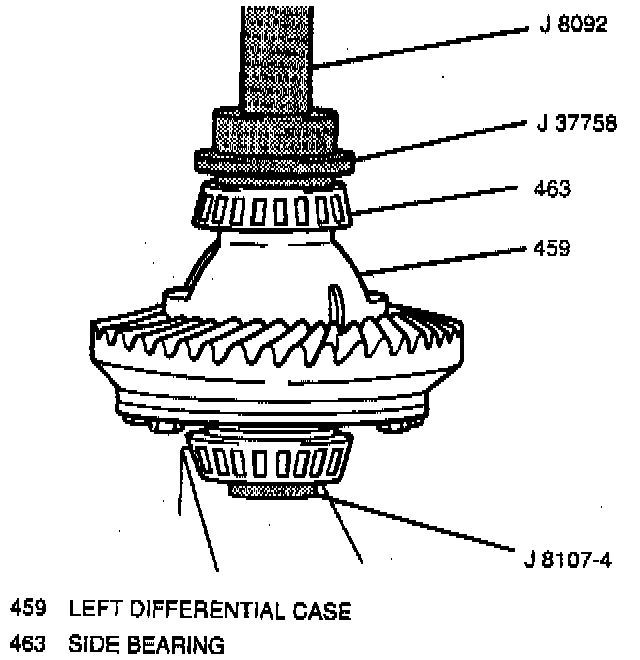 J 8092
J 37758
463
459
J 8107-4

459 LEFT DIFFERENTIAL CASE
463 SIDE BEARING