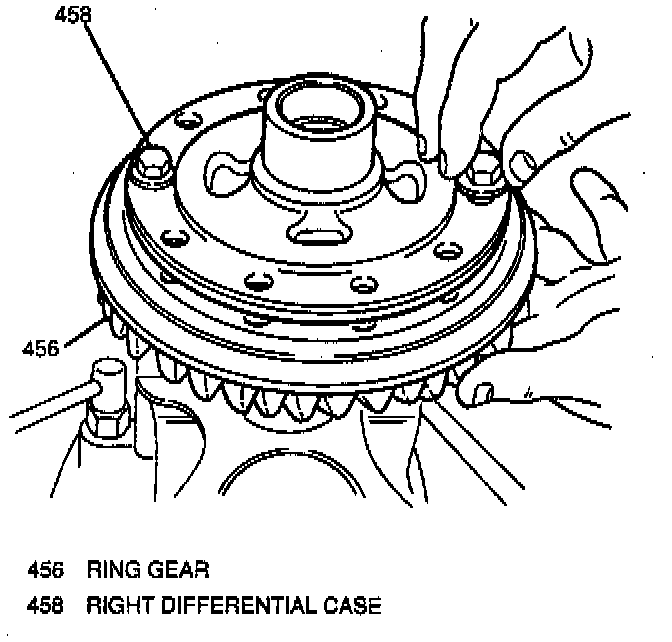 458

456

456 RING GEAR
458 RIGHT DIFFERENTIAL CASE