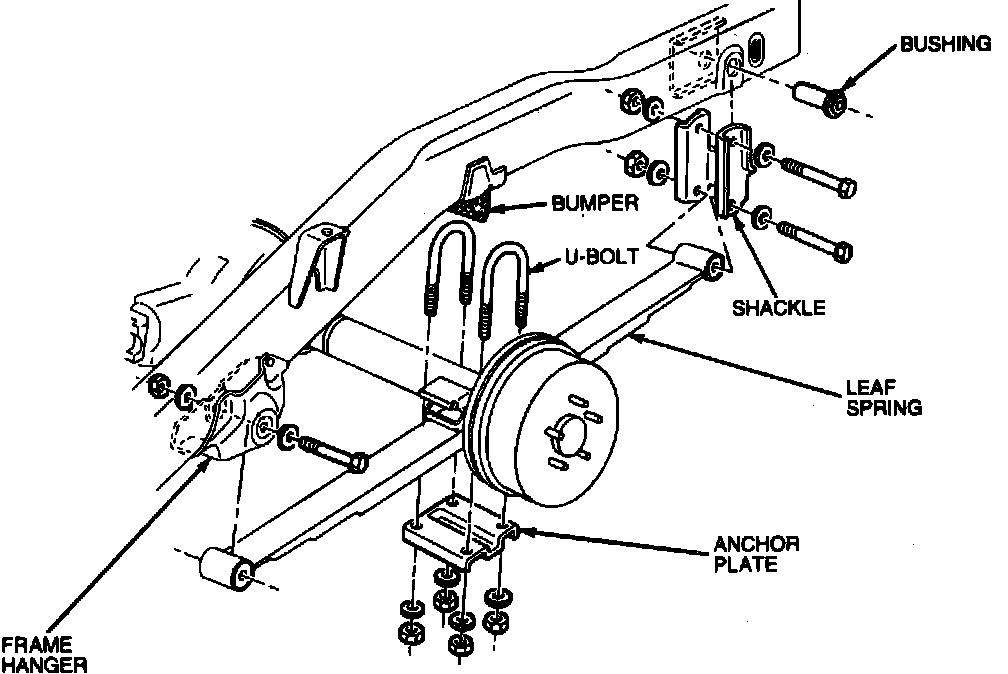 BUSHING

BUMPER

U-BOLT

SHACKLE

LEAF SPRING

ANCHOR PLATE

FRAME HANGER