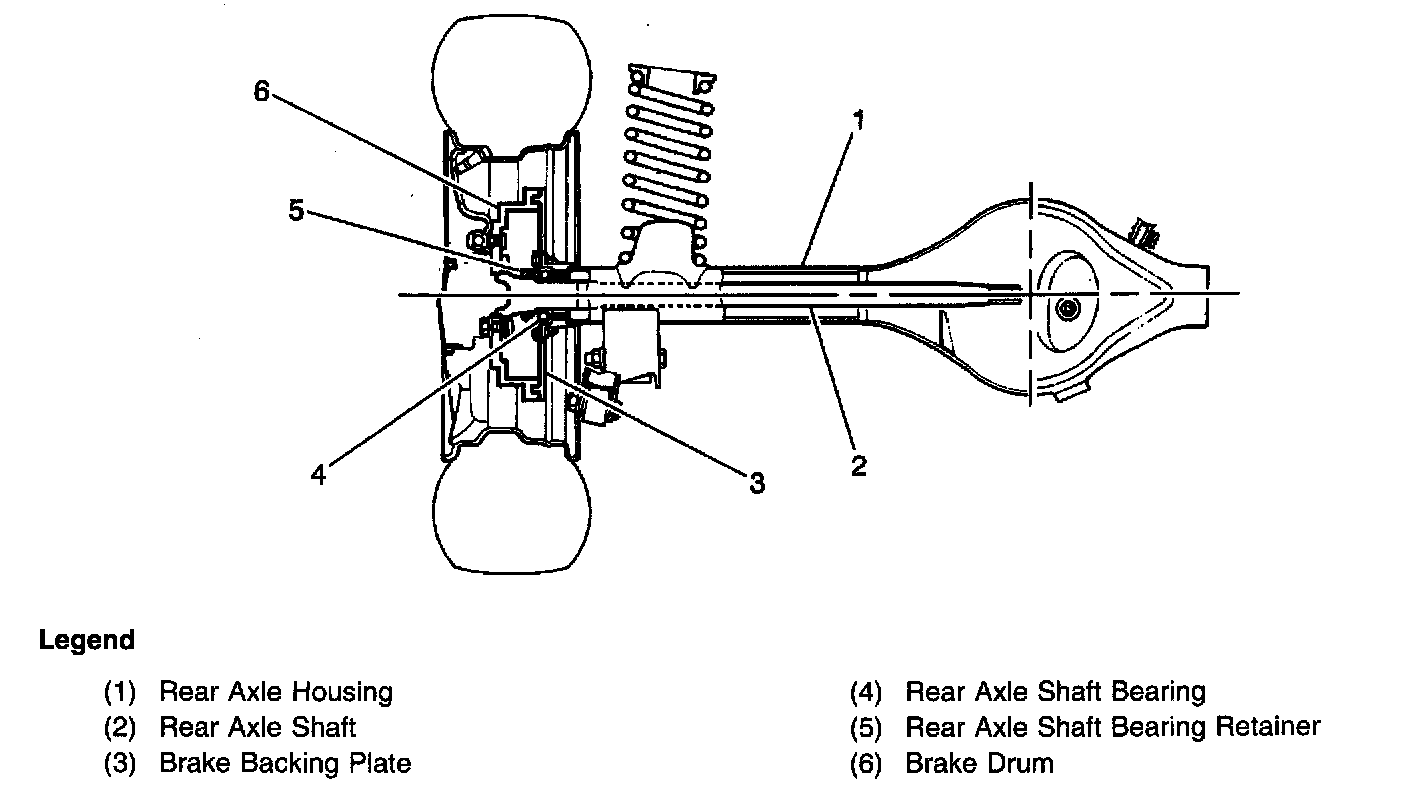 6
1
5
4
3
2

Legend

(1) Rear Axle Housing
(2) Rear Axle Shaft
(3) Brake Backing Plate

(4) Rear Axle Shaft Bearing
(5) Rear Axle Shaft Bearing Retainer
(6) Brake Drum