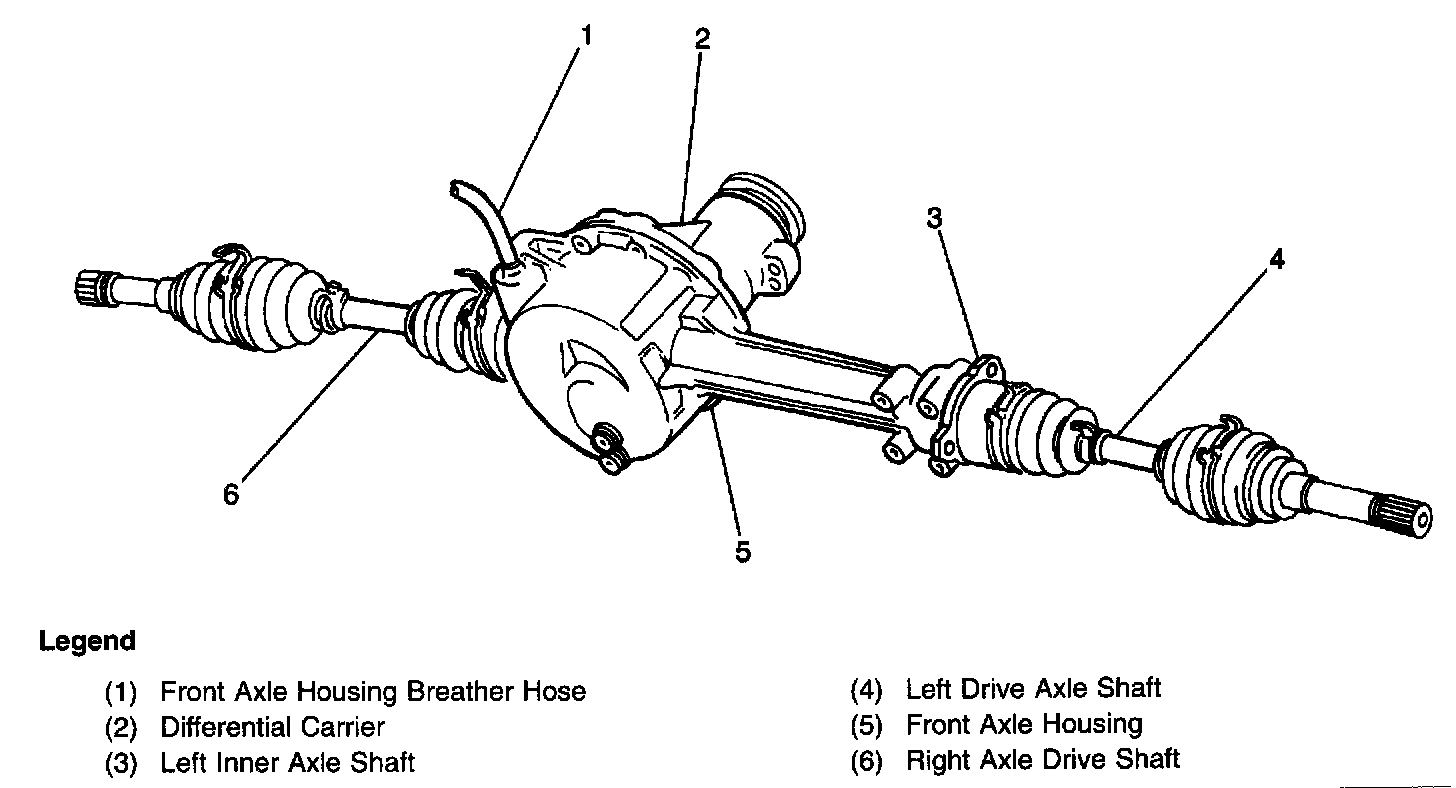 1
2
3
4
6
5

Legend

(1) Front Axle Housing Breather Hose
(2) Differential Carrier
(3) Left Inner Axle Shaft

(4) Left Drive Axle Shaft
(5) Front Axle Housing
(6) Right Axle Drive Shaft